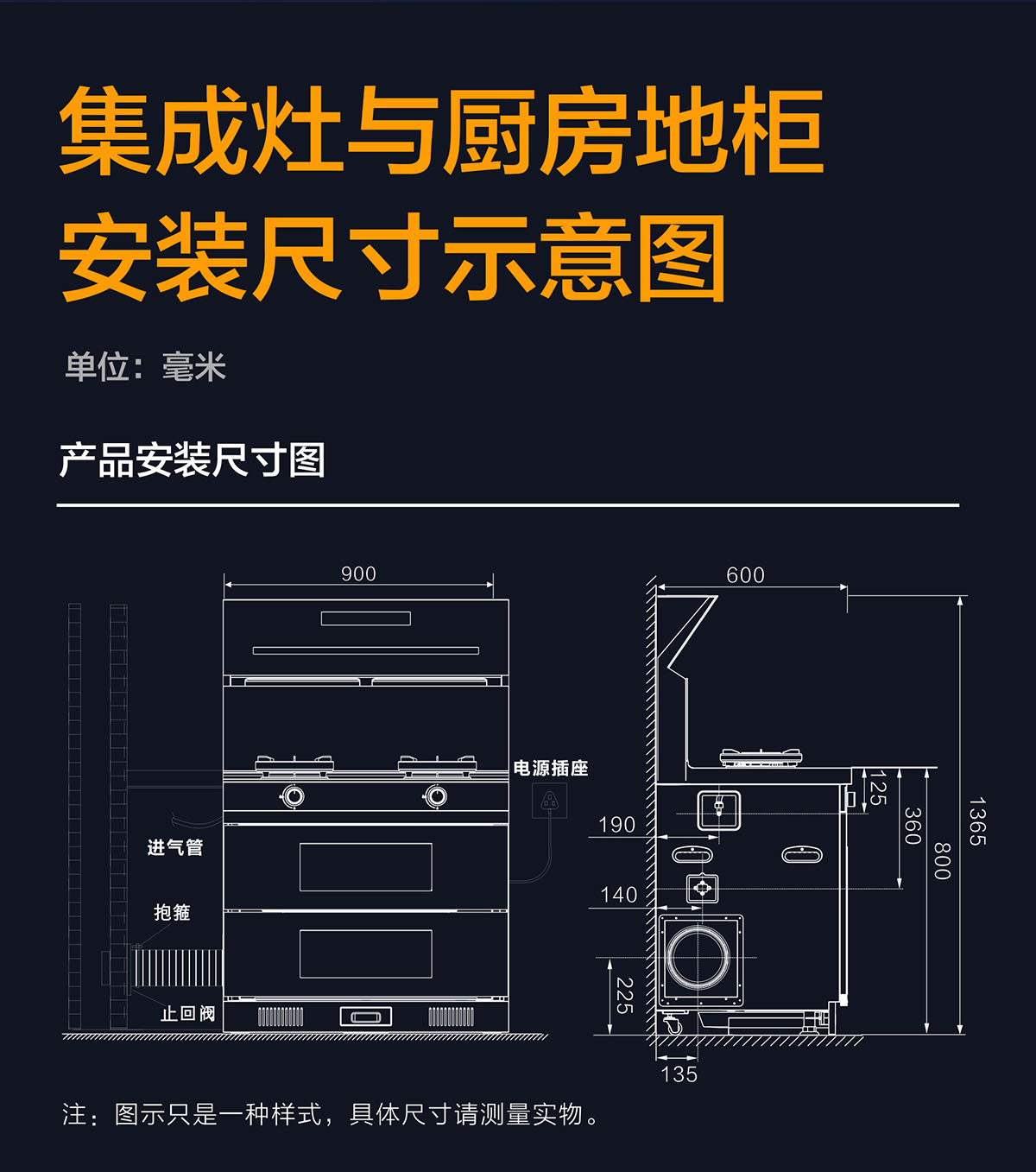 集成灶与厨房地柜
安装尺寸示意图

单位：毫米

产品安装尺寸图

900

电源插座

进气管

抱箍

止回阀

600

190

140

225

135

125

360

800

1365

注：图示只是一种样式，具体尺寸请测量实物。